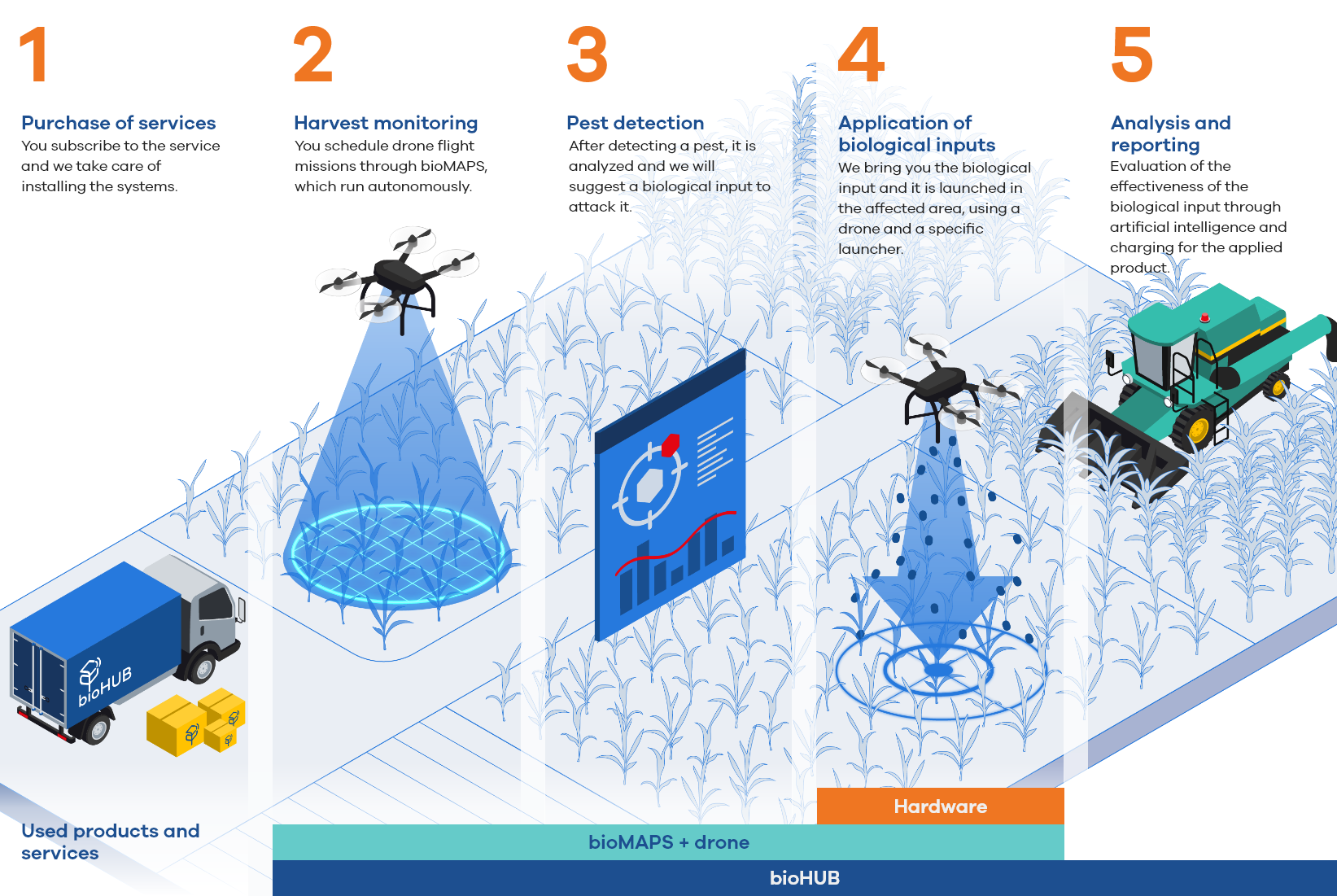 1

Purchase of services
You subscribe to the service and we take care of installing the systems.

2

Harvest monitoring
You schedule drone flight missions through bioMAPS, which run autonomously.

3

Pest detection
After detecting a pest, it is analyzed and we will suggest a biological input to attack it.

4

Application of biological inputs
We bring you the biological input and it is launched in the affected area, using a drone and a specific launcher.

5

Analysis and reporting
Evaluation of the effectiveness of the biological input through artificial intelligence and charging for the applied product.

bioHUB

Used products and services

Hardware

bioMAPS + drone

bioHUB